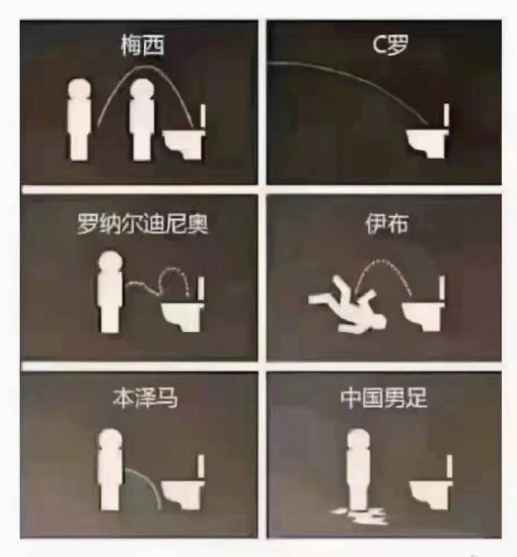 梅西

C罗

罗纳尔迪尼奥

伊布

本泽马

中国男足